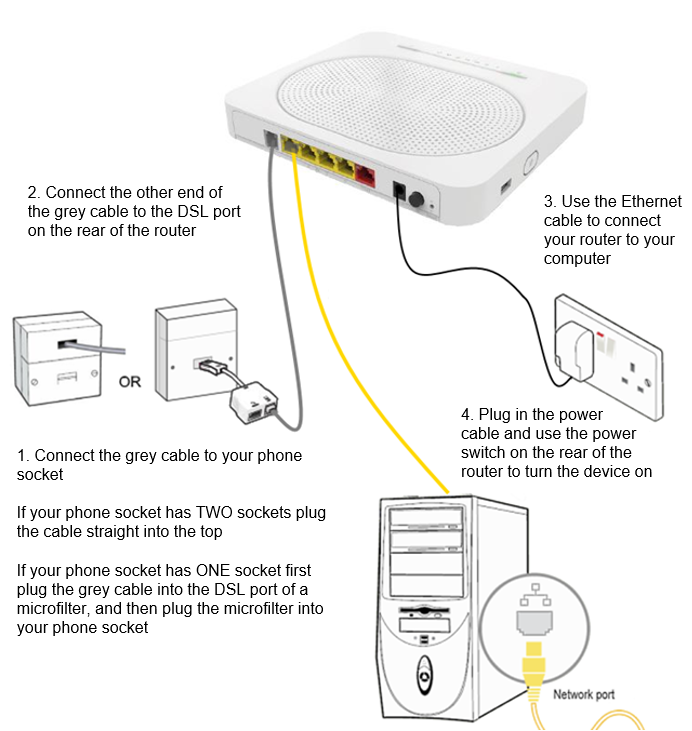 2. Connect the other end of the grey cable to the DSL port on the rear of the router

3. Use the Ethernet cable to connect your router to your computer

OR

4. Plug in the power cable and use the power switch on the rear of the router to turn the device on

1. Connect the grey cable to your phone socket

If your phone socket has TWO sockets plug the cable straight into the top

If your phone socket has ONE socket first plug the grey cable into the DSL port of a microfilter, and then plug the microfilter into your phone socket

Network port